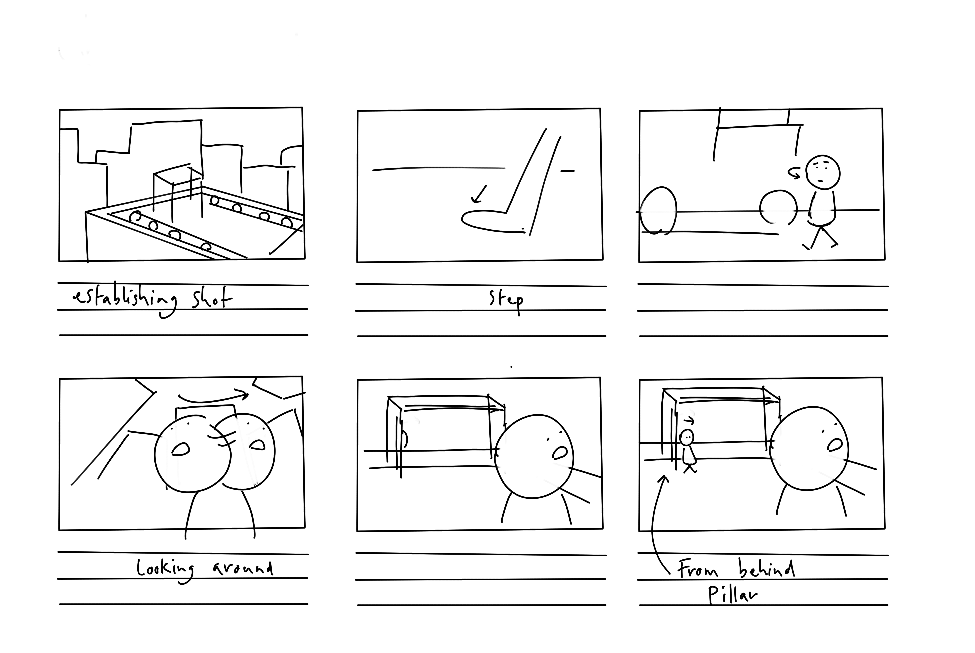 establishing shot

Step

Looking around

From behind Pillar